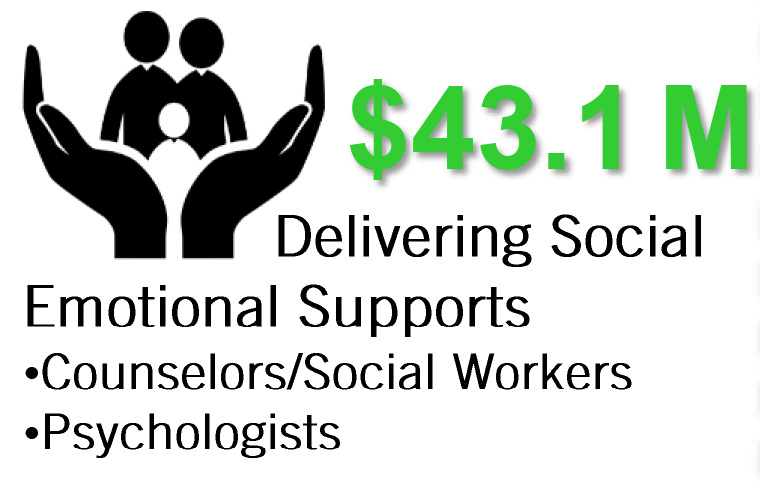 $43.1 M

Delivering Social Emotional Supports

•Counselors/Social Workers

•Psychologists